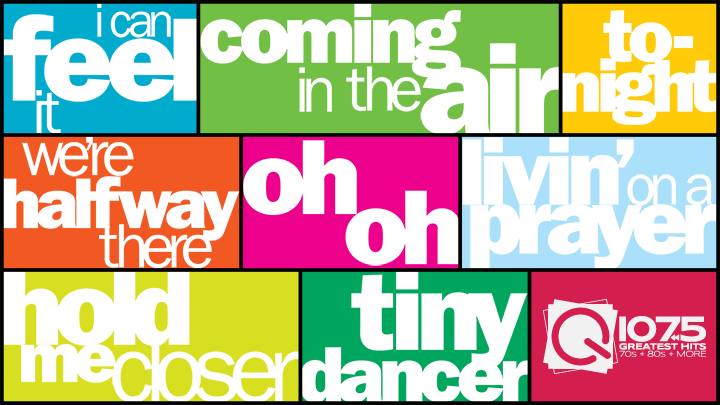 i can feel it

coming in the air

to-night

we're halfway there

oh oh

livin' on a prayer

hold me closer

tiny dancer

Q 107.5
GREATEST HITS
70s + 80s + MORE