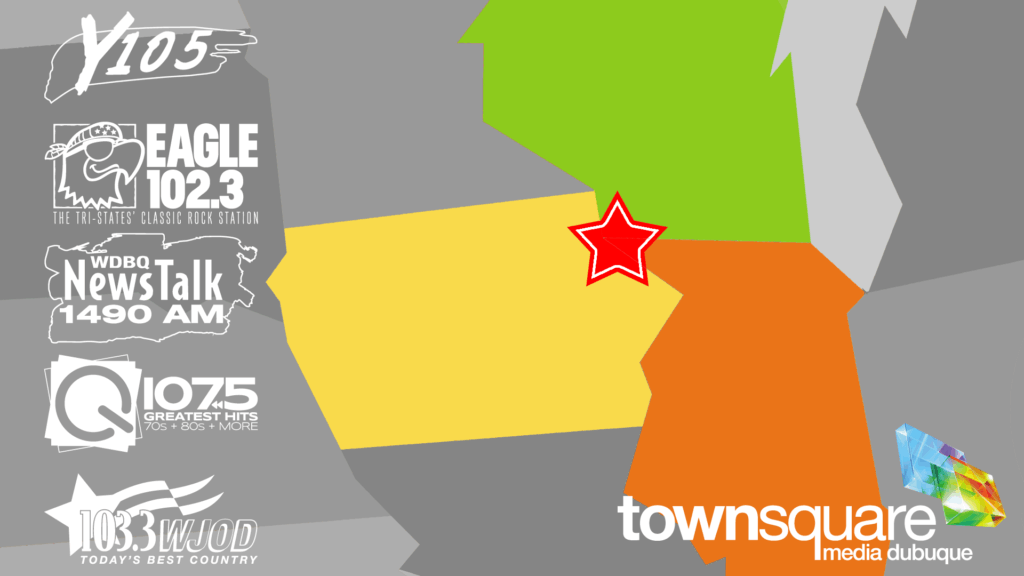 Y105

EAGLE 102.3
THE TRI-STATES' CLASSIC ROCK STATION

WDBQ NewsTalk 1490 AM

Q 107.5 GREATEST HITS 70s + 80s + MORE

103.3 WJOD TODAY'S BEST COUNTRY

townsquare media dubuque