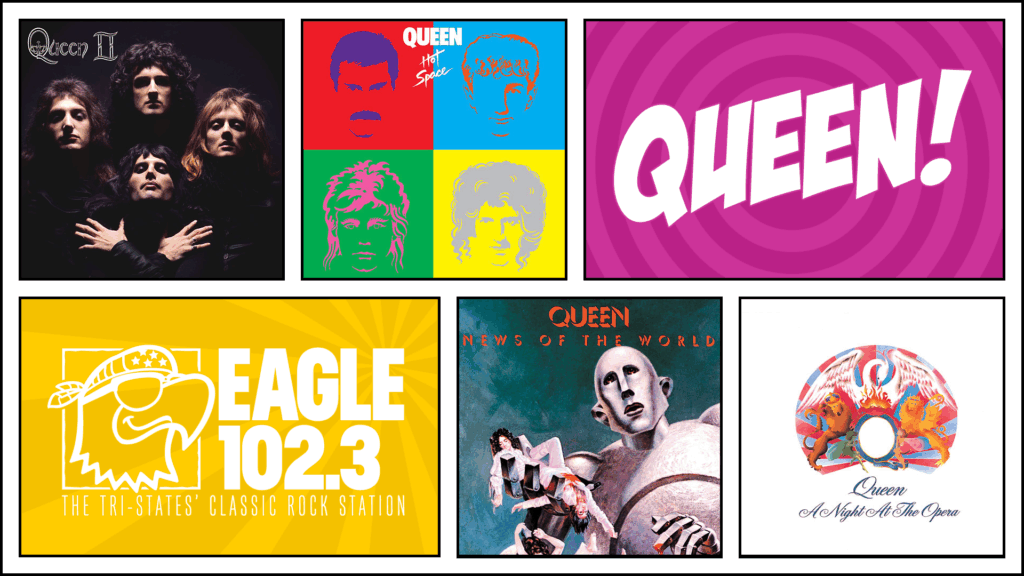 Queen II

QUEEN
Hot Space

QUEEN!

EAGLE 102.3
THE TRI-STATES' CLASSIC ROCK STATION

QUEEN
NEWS OF THE WORLD

Queen
A Night At The Opera