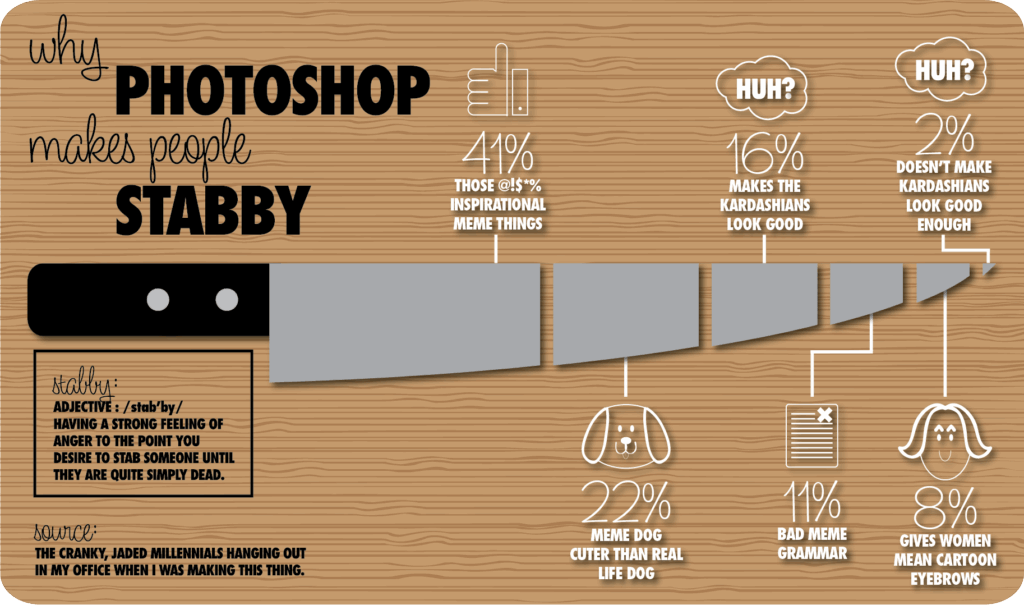 why PHOTOSHOP makes people STABBY

41%
THOSE @!$*% INSPIRATIONAL MEME THINGS

HUH?
16%
MAKES THE KARDASHIANS LOOK GOOD

HUH?
2%
DOESN'T MAKE KARDASHIANS LOOK GOOD ENOUGH

stabby:
ADJECTIVE : /stab'by/
HAVING A STRONG FEELING OF ANGER TO THE POINT YOU DESIRE TO STAB SOMEONE UNTIL THEY ARE QUITE SIMPLY DEAD.

source:
THE CRANKY, JADED MILLENNIALS HANGING OUT IN MY OFFICE WHEN I WAS MAKING THIS THING.

22%
MEME DOG CUTER THAN REAL LIFE DOG

11%
BAD MEME GRAMMAR

8%
GIVES WOMEN MEAN CARTOON EYEBROWS